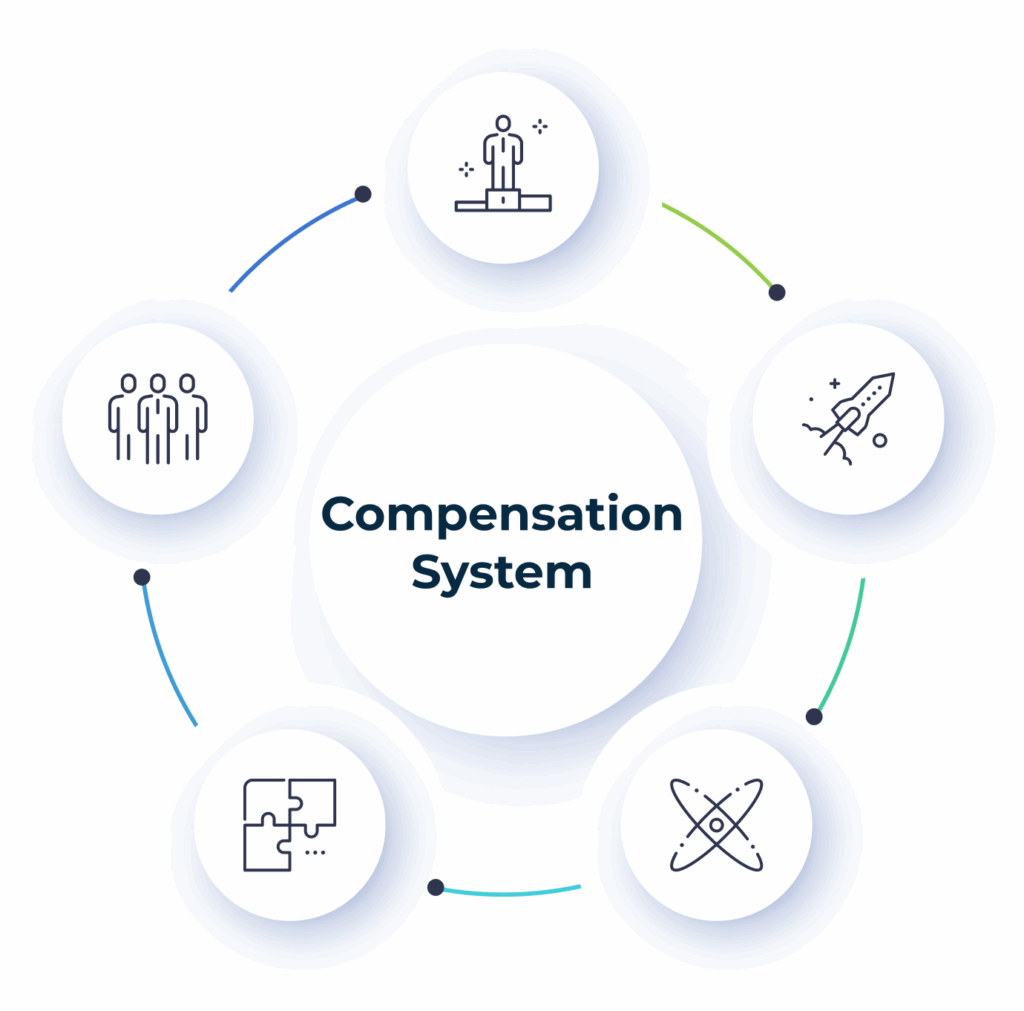 Compensation System