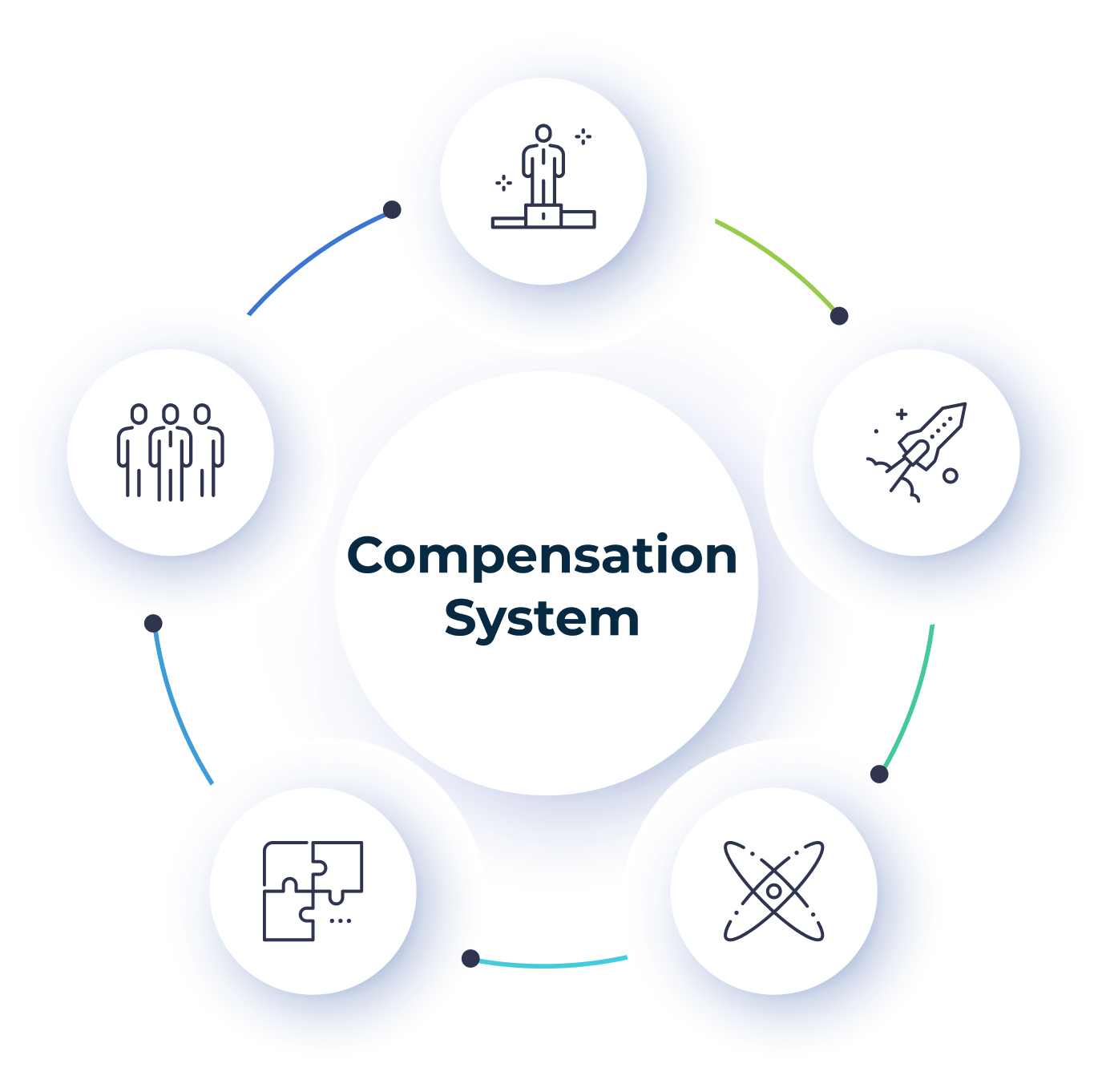 Compensation System